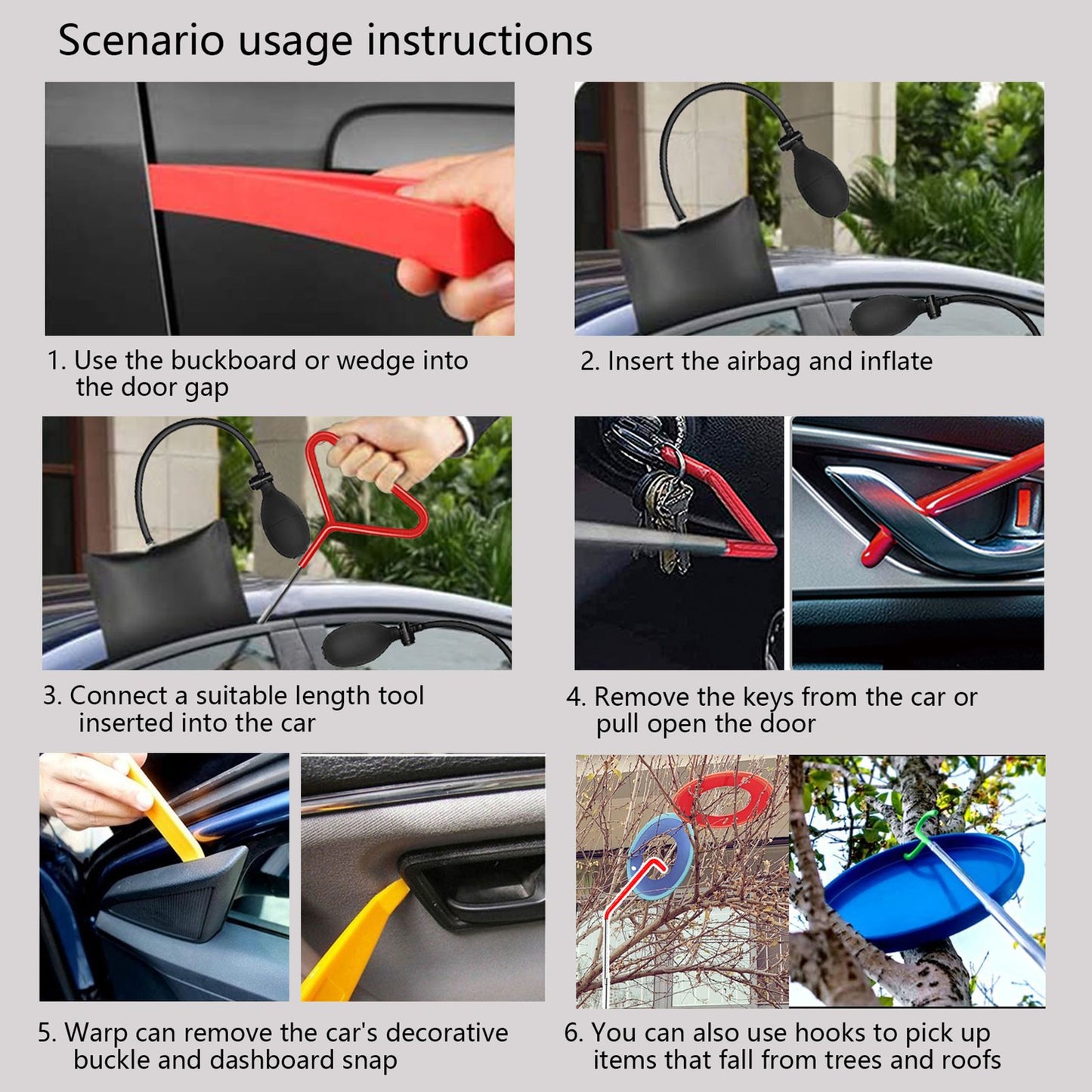 Scenario usage instructions

1. Use the buckboard or wedge into the door gap

2. Insert the airbag and inflate

3. Connect a suitable length tool inserted into the car

4. Remove the keys from the car or pull open the door

5. Warp can remove the car's decorative buckle and dashboard snap

6. You can also use hooks to pick up items that fall from trees and roofs